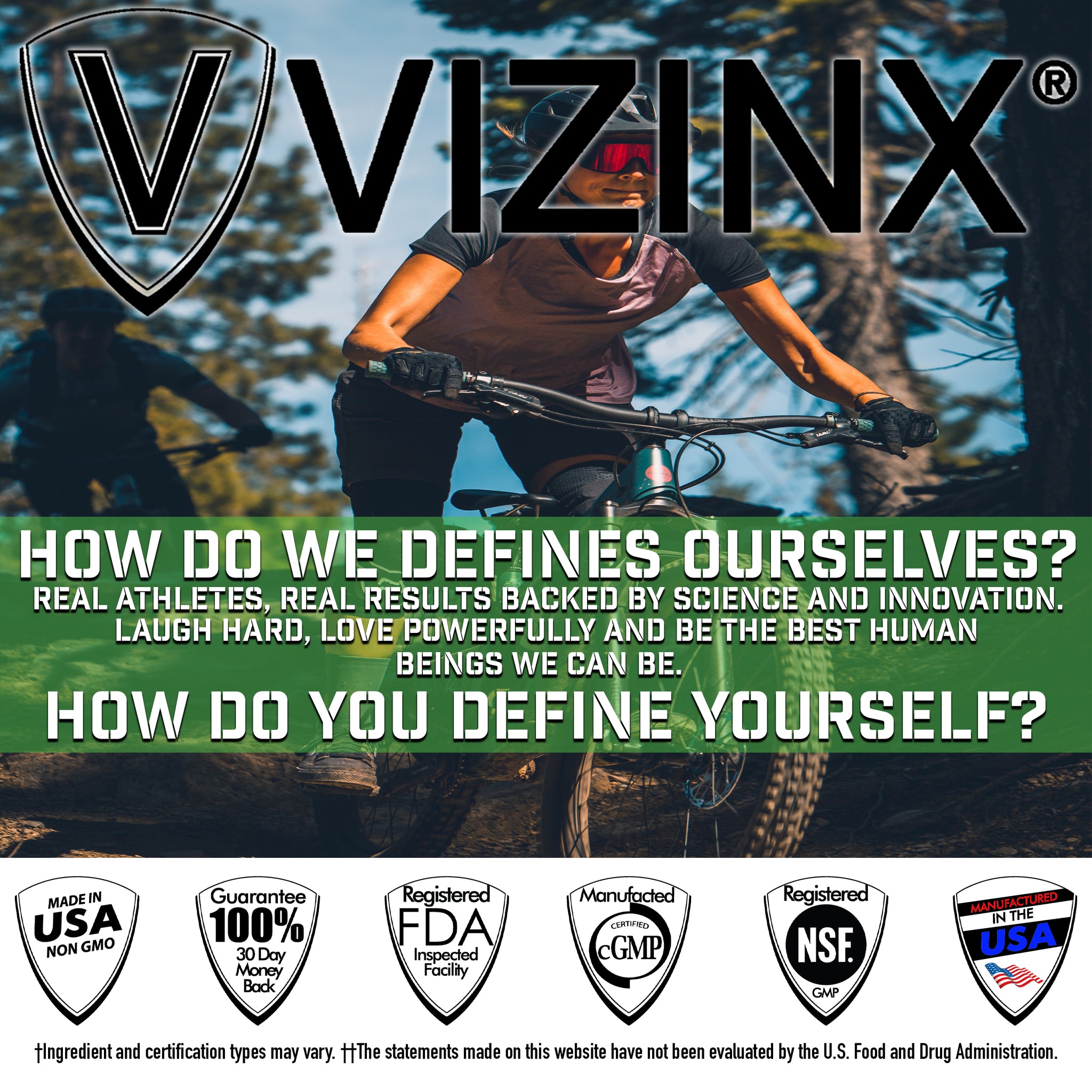 V VIZINX®

HOW DO WE DEFINES OURSELVES?
REAL ATHLETES, REAL RESULTS BACKED BY SCIENCE AND INNOVATION. LAUGH HARD, LOVE POWERFULLY AND BE THE BEST HUMAN BEINGS WE CAN BE.
HOW DO YOU DEFINE YOURSELF?

MADE IN USA NON GMO

Guarantee 100% 30 Day Money Back

Registered FDA Inspected Facility

Manufacted CERTIFIED cGMP

Registered NSF. GMP

MANUFACTURED IN THE USA

†Ingredient and certification types may vary. ††The statements made on this website have not been evaluated by the U.S. Food and Drug Administration.