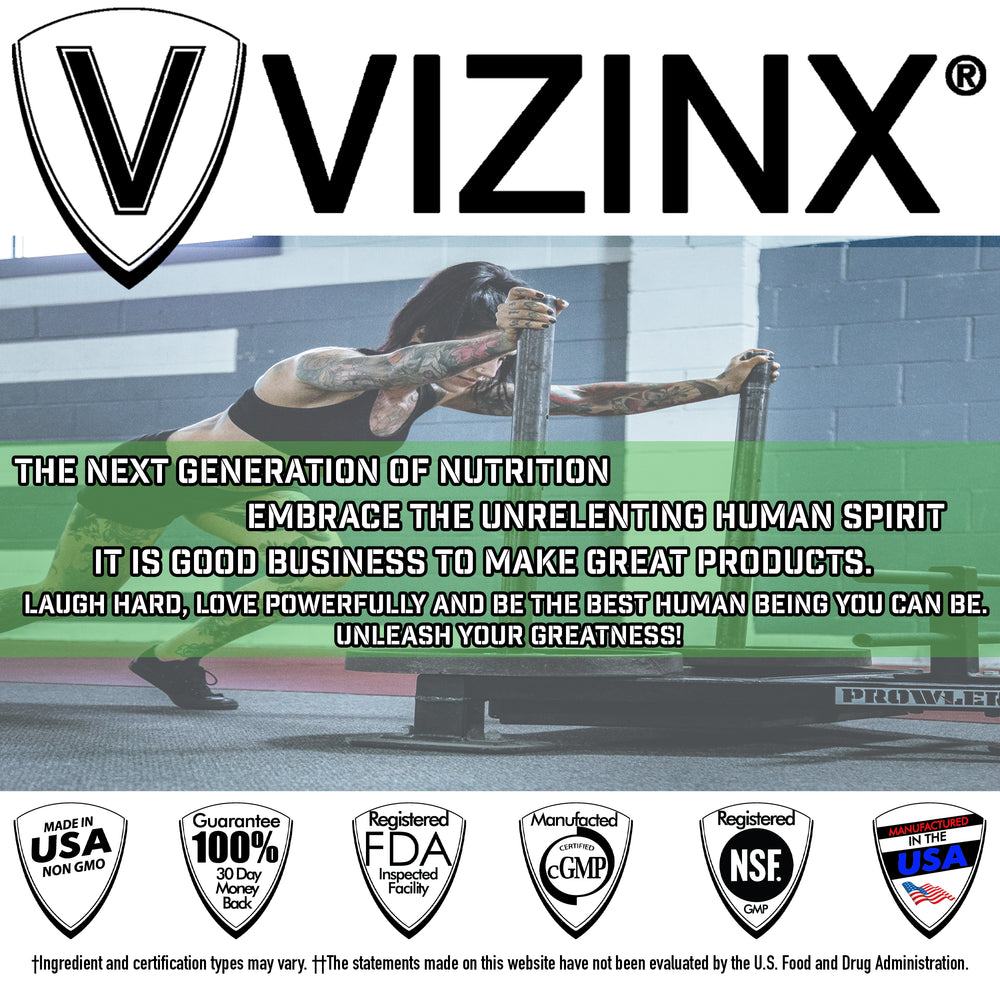 V VIZINX®

THE NEXT GENERATION OF NUTRITION
EMBRACE THE UNRELENTING HUMAN SPIRIT
IT IS GOOD BUSINESS TO MAKE GREAT PRODUCTS.
LAUGH HARD, LOVE POWERFULLY AND BE THE BEST HUMAN BEING YOU CAN BE.
UNLEASH YOUR GREATNESS!

PROWLER

MADE IN USA NON GMO

Guarantee 100% 30 Day Money Back

Registered FDA Inspected Facility

Manufacted CERTIFIED cGMP

Registered NSF. GMP

MANUFACTURED IN THE USA

†Ingredient and certification types may vary. ††The statements made on this website have not been evaluated by the U.S. Food and Drug Administration.